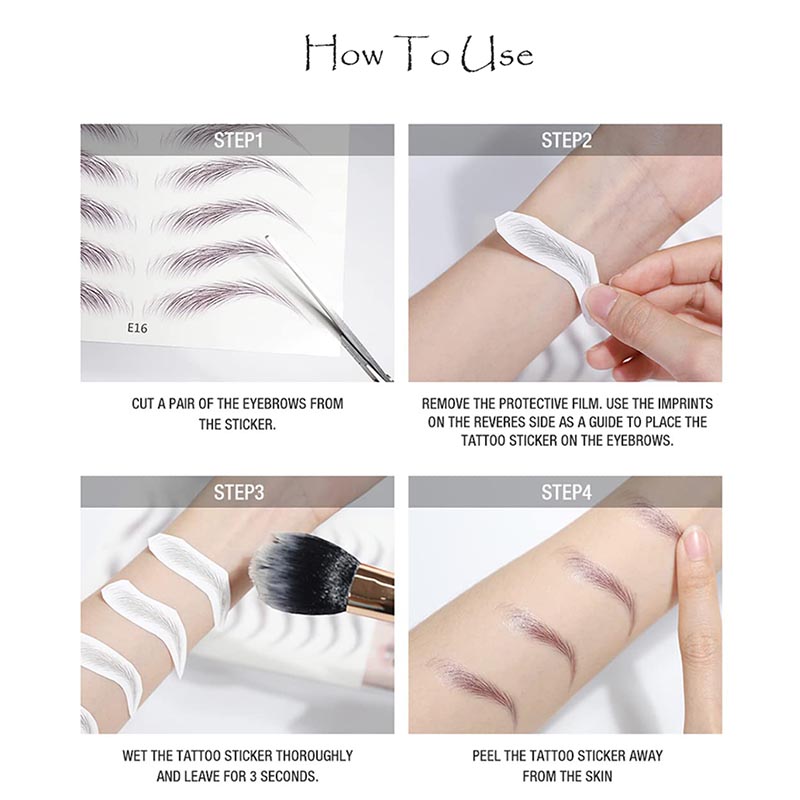 How To Use

STEP1

E16

CUT A PAIR OF THE EYEBROWS FROM THE STICKER.

STEP2

REMOVE THE PROTECTIVE FILM. USE THE IMPRINTS ON THE REVERES SIDE AS A GUIDE TO PLACE THE TATTOO STICKER ON THE EYEBROWS.

STEP3

WET THE TATTOO STICKER THOROUGHLY AND LEAVE FOR 3 SECONDS.

STEP4

PEEL THE TATTOO STICKER AWAY FROM THE SKIN